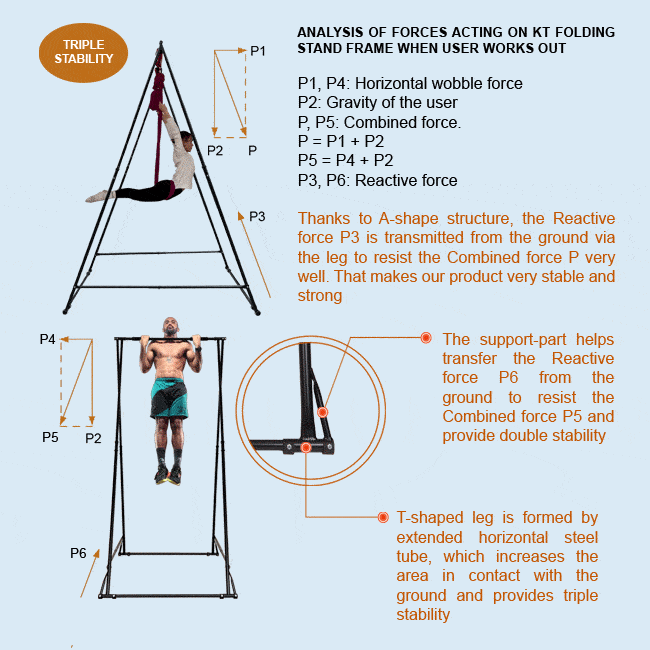 TRIPLE STABILITY

P1

P2 P

P3

ANALYSIS OF FORCES ACTING ON KT FOLDING STAND FRAME WHEN USER WORKS OUT

P1, P4: Horizontal wobble force
P2: Gravity of the user
P, P5: Combined force.
P = P1 + P2
P5 = P4 + P2
P3, P6: Reactive force

Thanks to A-shape structure, the Reactive force P3 is transmitted from the ground via the leg to resist the Combined force P very well. That makes our product very stable and strong

P4

P5 P2

P6

The support-part helps transfer the Reactive force P6 from the ground to resist the Combined force P5 and provide double stability

T-shaped leg is formed by extended horizontal steel tube, which increases the area in contact with the ground and provides triple stability