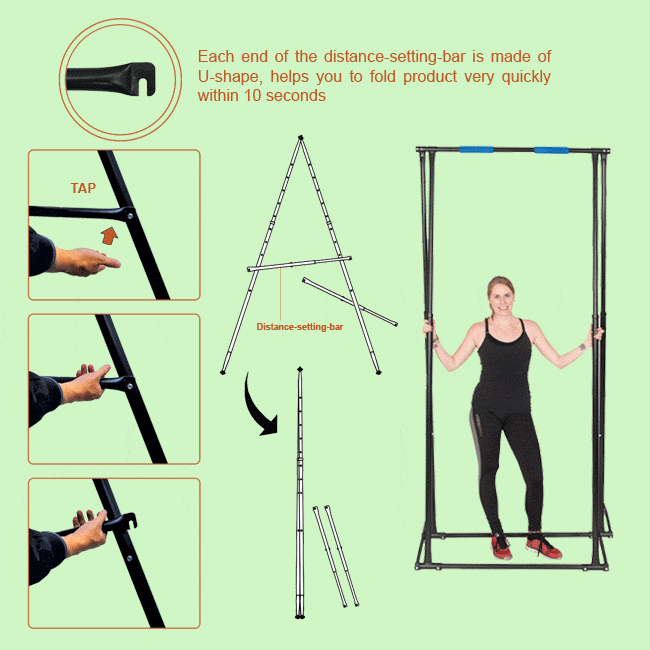 Each end of the distance-setting-bar is made of U-shape, helps you to fold product very quickly within 10 seconds

TAP

Distance-setting-bar