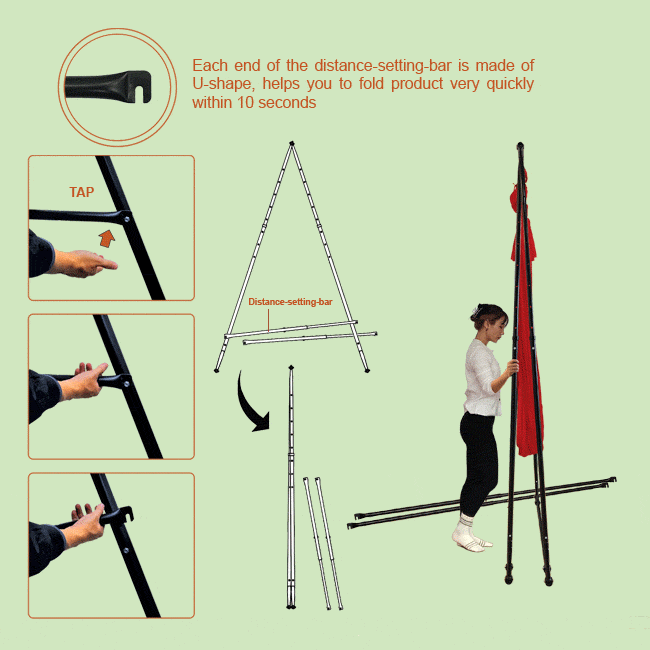 Each end of the distance-setting-bar is made of U-shape, helps you to fold product very quickly within 10 seconds

TAP

Distance-setting-bar