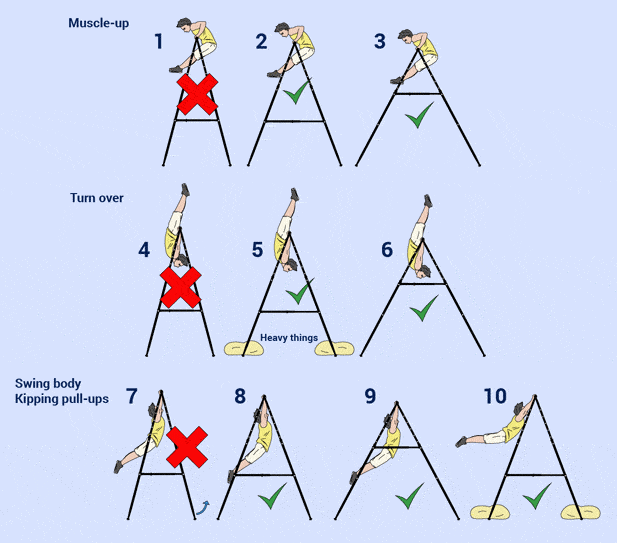 Muscle-up

1

2

3

Turn over

4

5

6

Heavy things

Swing body
Kipping pull-ups

7

8

9

10