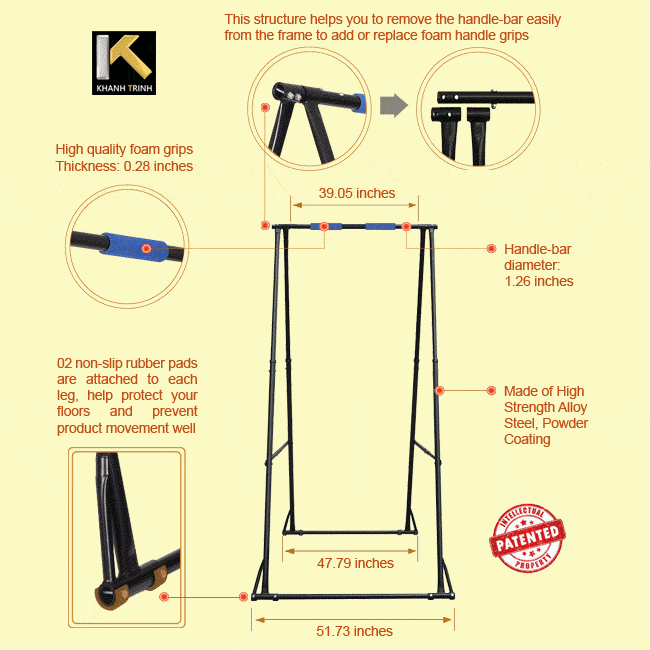 KHANH TRINH

This structure helps you to remove the handle-bar easily from the frame to add or replace foam handle grips

High quality foam grips
Thickness: 0.28 inches

39.05 inches

Handle-bar diameter: 1.26 inches

02 non-slip rubber pads are attached to each leg, help protect your floors and prevent product movement well

Made of High Strength Alloy Steel, Powder Coating

INTELLECTUAL
PATENTED
PROPERTY

47.79 inches

51.73 inches